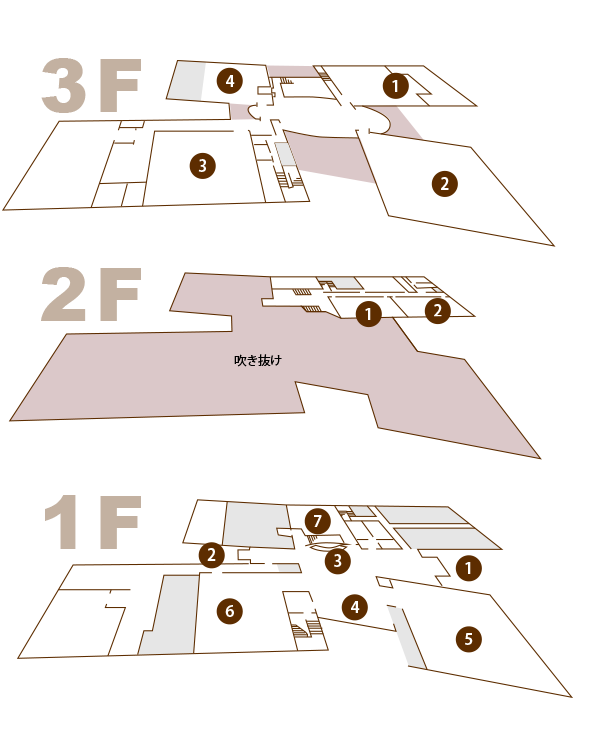 3F
4
1
3
2

2F
1
2
吹き抜け

1F
7
2
3
1
6
4
5